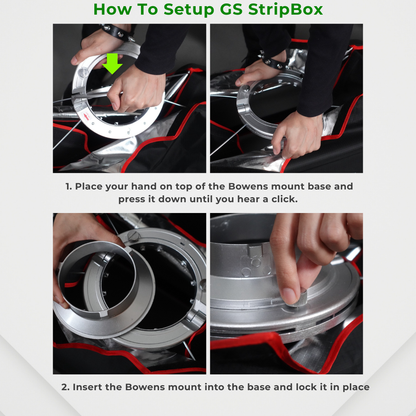 How To Setup GS StripBox

1. Place your hand on top of the Bowens mount base and press it down until you hear a click.

2. Insert the Bowens mount into the base and lock it in place