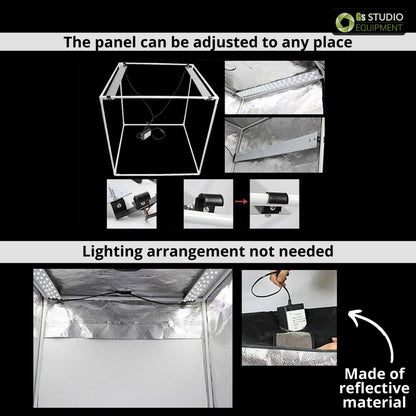 Gs STUDIO EQUIPMENT

The panel can be adjusted to any place

Lighting arrangement not needed

Made of reflective material