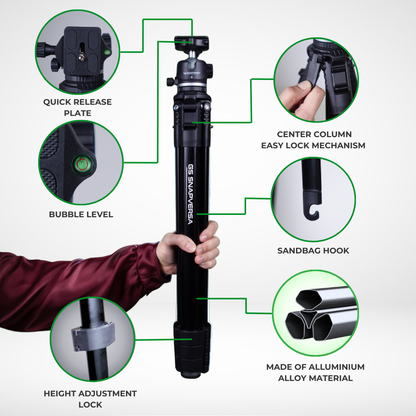 QUICK RELEASE PLATE

BUBBLE LEVEL

HEIGHT ADJUSTMENT LOCK

GS SNAPVERSA

CENTER COLUMN EASY LOCK MECHANISM

SANDBAG HOOK

MADE OF ALLUMINIUM ALLOY MATERIAL