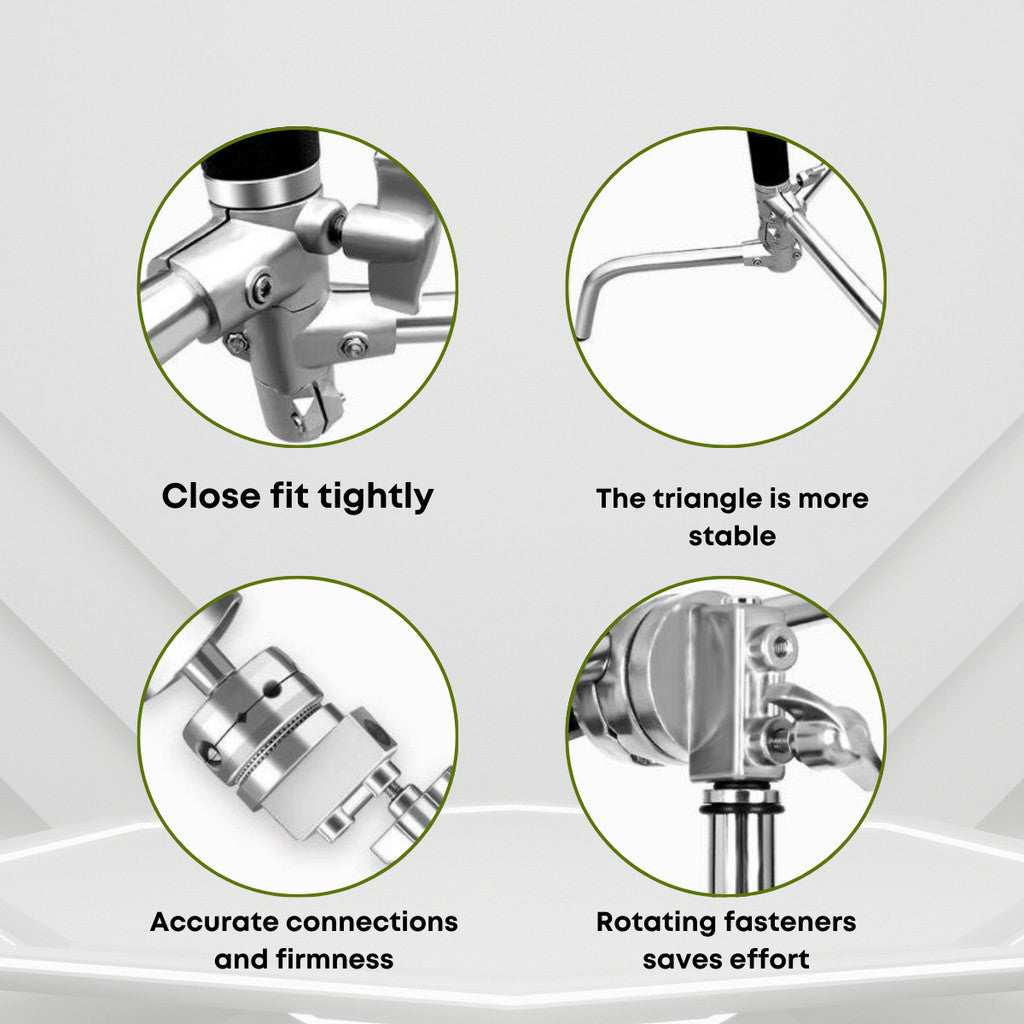 Close fit tightly

The triangle is more stable

Accurate connections and firmness

Rotating fasteners saves effort