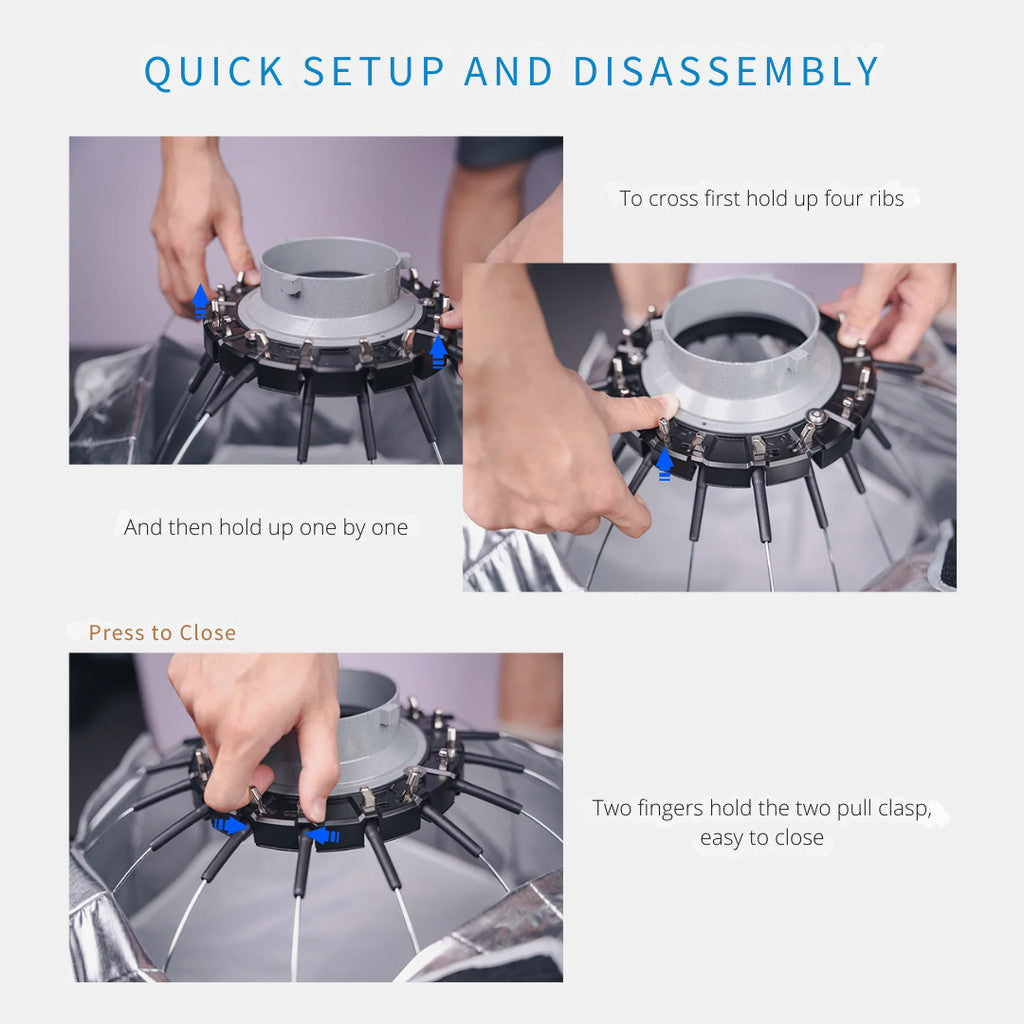 QUICK SETUP AND DISASSEMBLY

To cross first hold up four ribs

And then hold up one by one

Press to Close

Two fingers hold the two pull clasp, easy to close