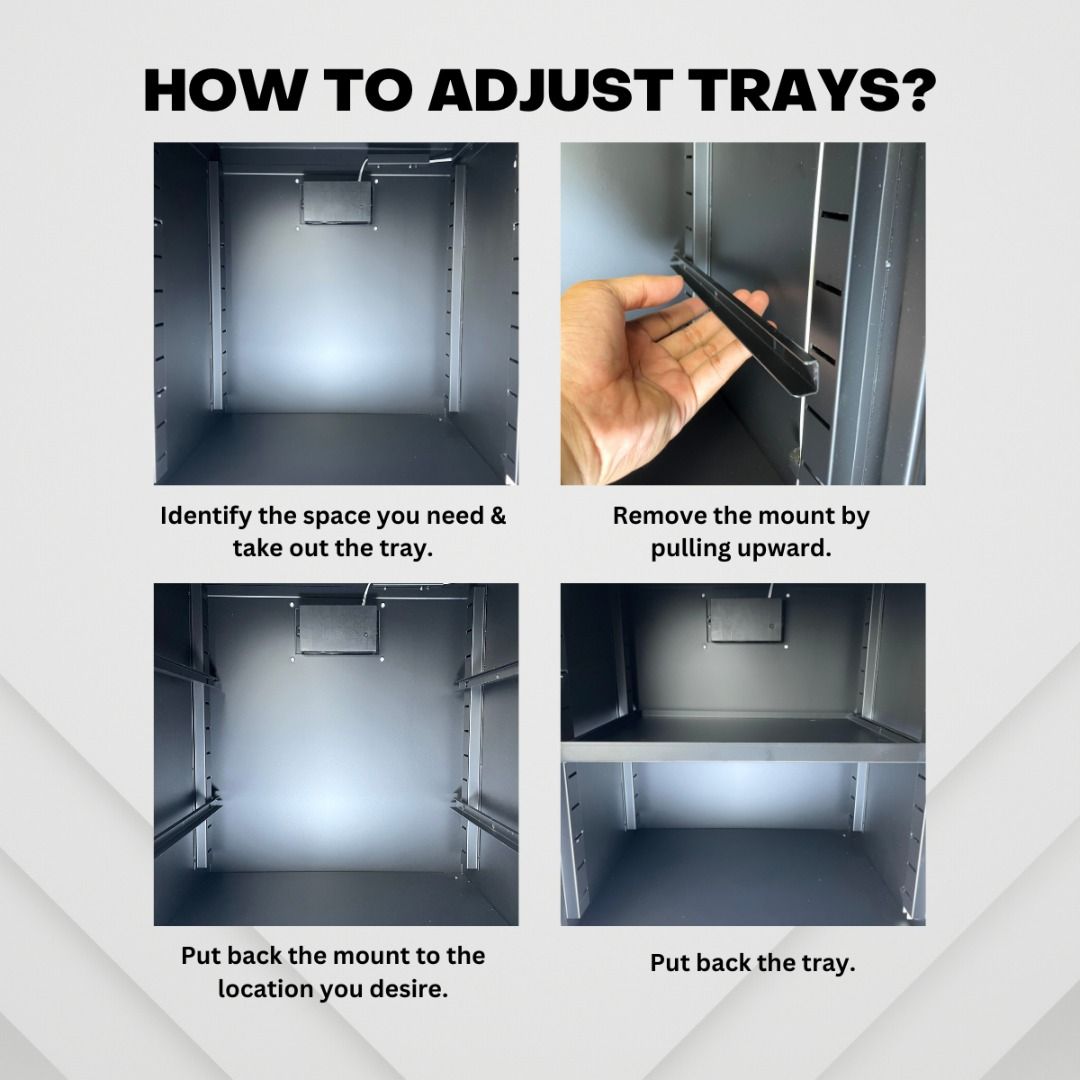 HOW TO ADJUST TRAYS?

Identify the space you need & take out the tray.

Remove the mount by pulling upward.

Put back the mount to the location you desire.

Put back the tray.