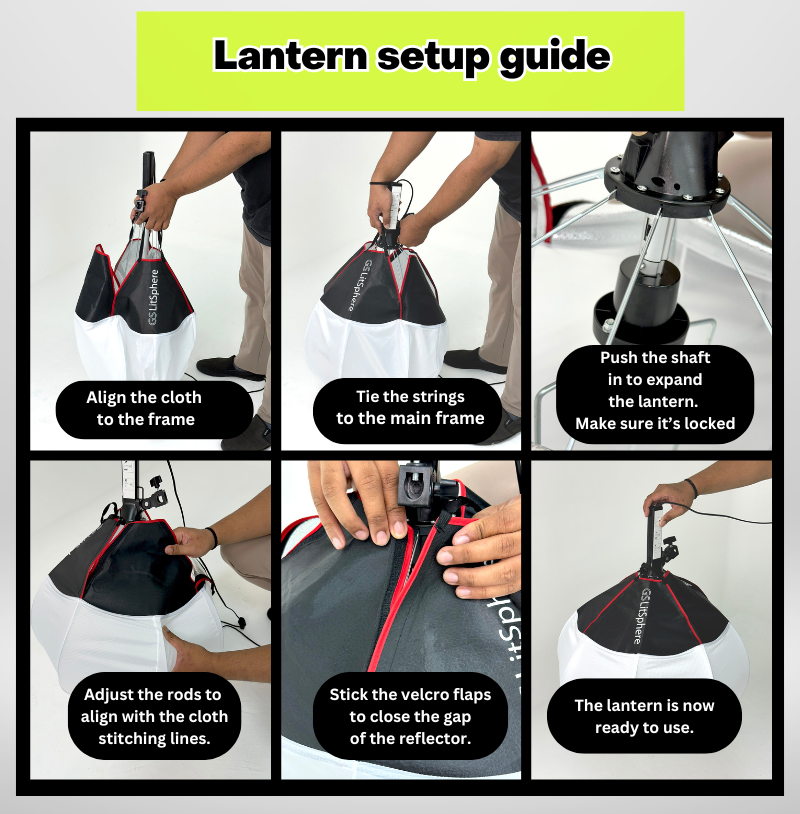 Lantern setup guide

GS LitSphere

Align the cloth to the frame

GS LitSphere

Tie the strings to the main frame

Push the shaft in to expand the lantern. Make sure it's locked

Adjust the rods to align with the cloth stitching lines.

LitSph

Stick the velcro flaps to close the gap of the reflector.

GS LitSphere

The lantern is now ready to use.