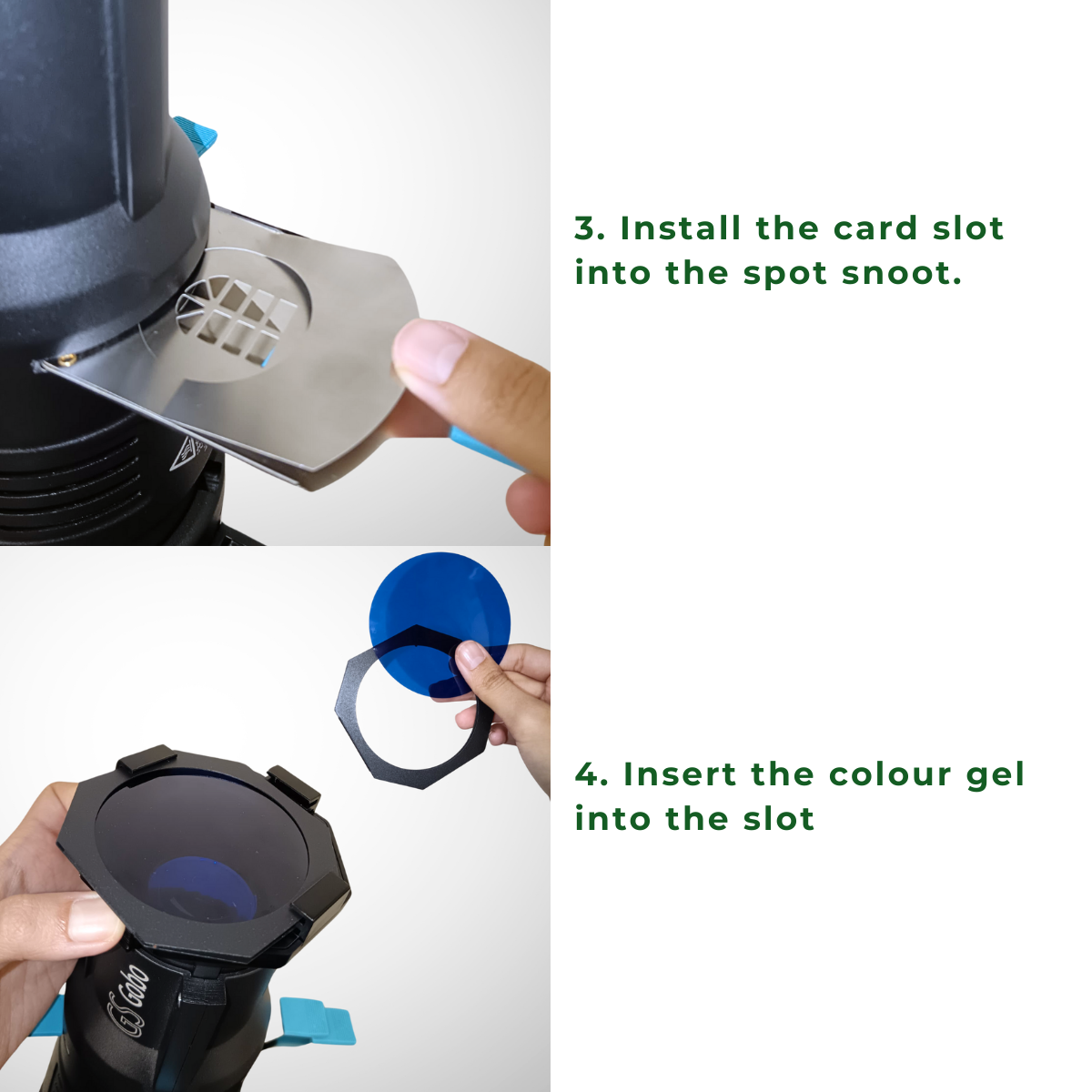 3. Install the card slot into the spot snoot.

4. Insert the colour gel into the slot

GS Gobo