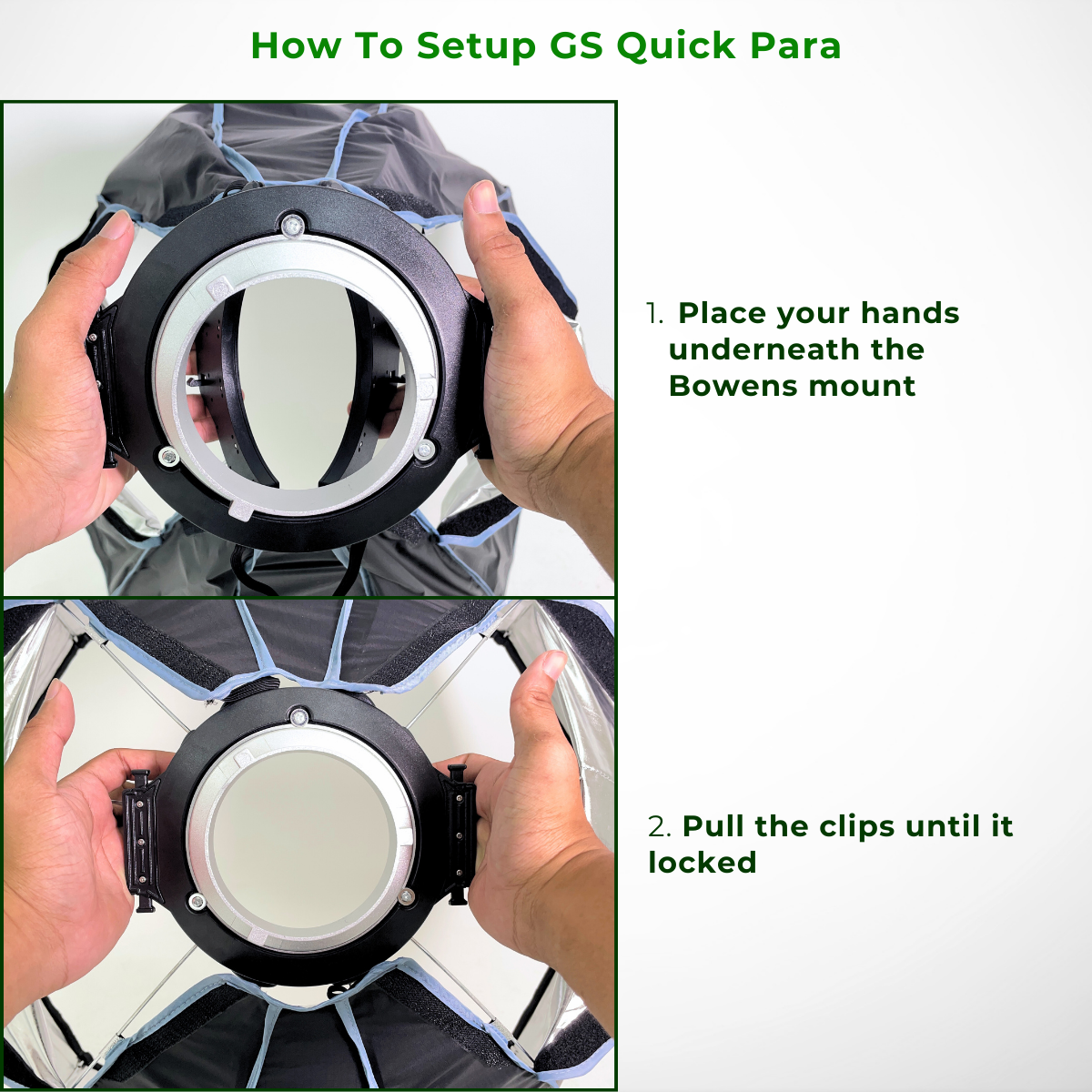 How To Setup GS Quick Para

1. Place your hands underneath the Bowens mount

2. Pull the clips until it locked