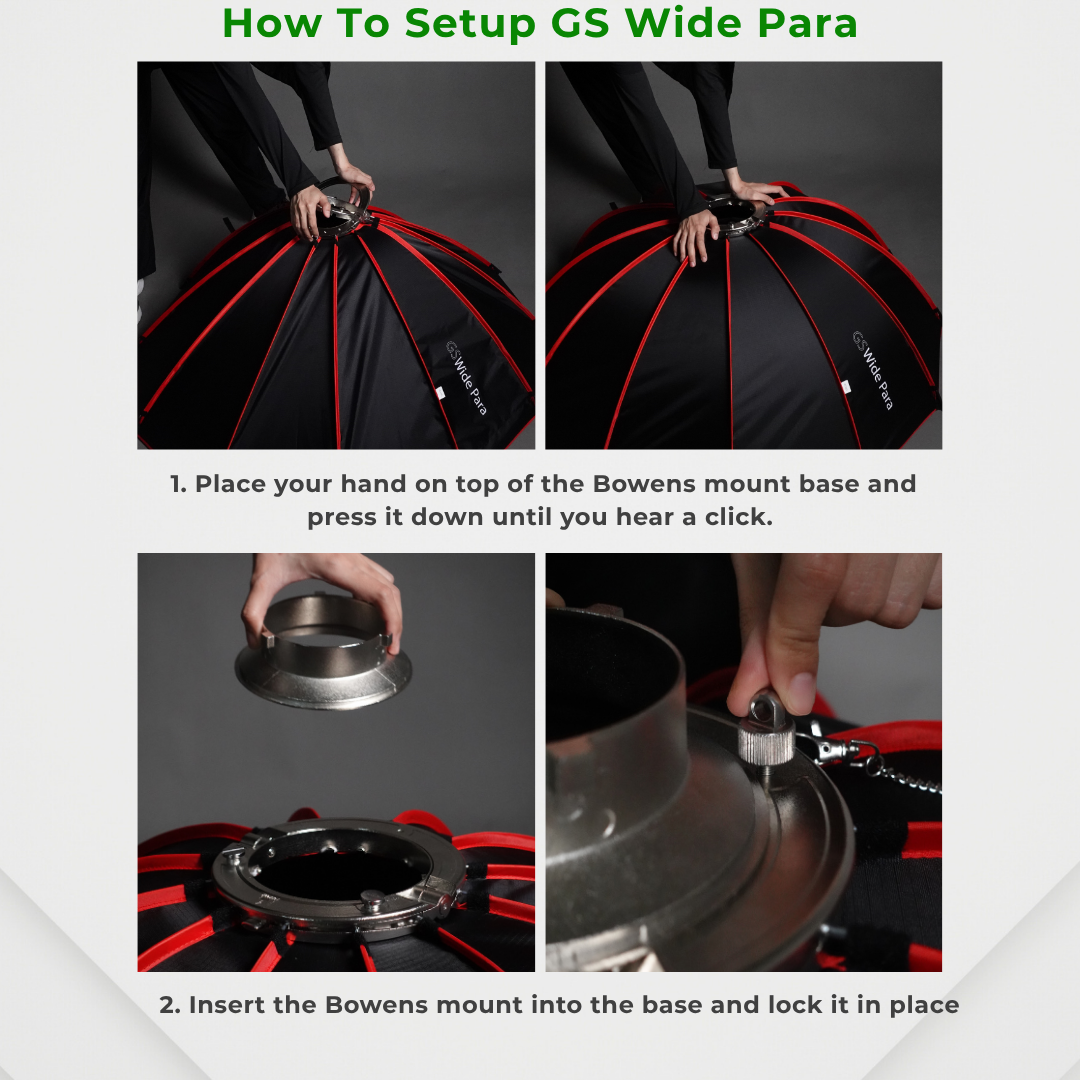 How To Setup GS Wide Para

GS Wide Para

GS Wide Para

1. Place your hand on top of the Bowens mount base and press it down until you hear a click.

2. Insert the Bowens mount into the base and lock it in place